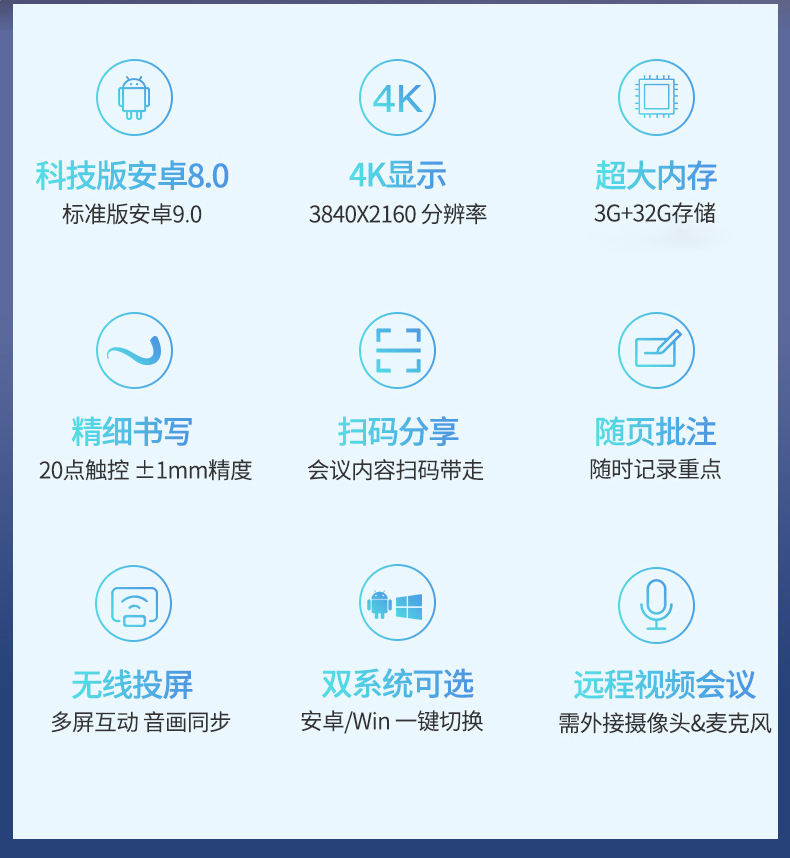 4K

科技版安卓8.0
标准版安卓9.0

4K显示
3840X2160 分辨率

超大内存
3G+32G存储

精细书写
20点触控 ±1mm精度

扫码分享
会议内容扫码带走

随页批注
随时记录重点

无线投屏
多屏互动 音画同步

双系统可选
安卓/Win 一键切换

远程视频会议
需外接摄像头&麦克风