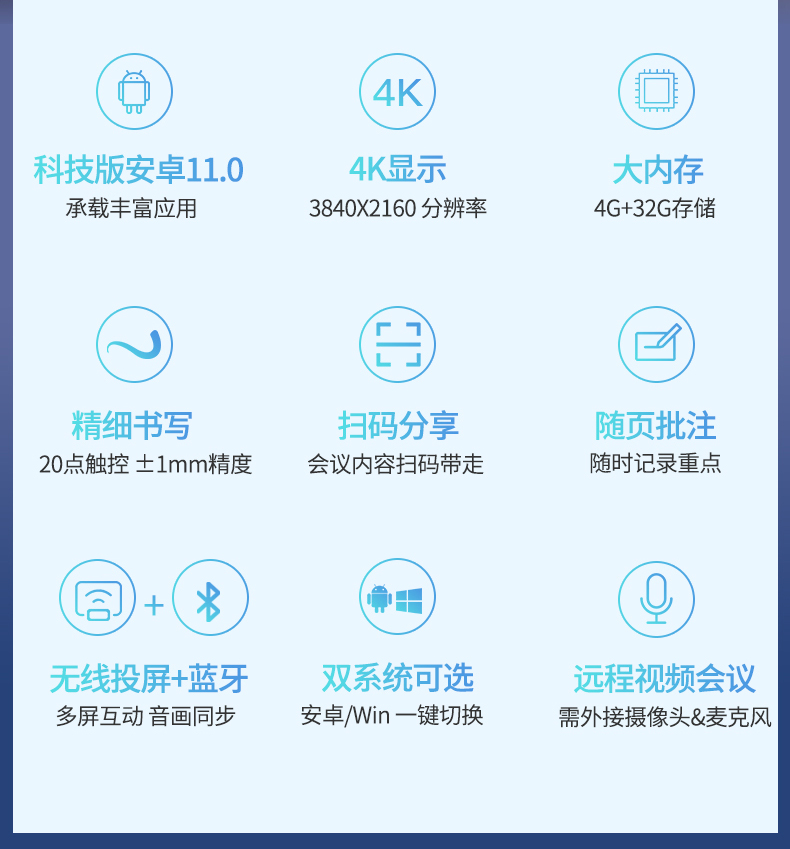 4K

科技版安卓11.0
承载丰富应用

4K显示
3840X2160 分辨率

大内存
4G+32G存储

精细书写
20点触控 ±1mm精度

扫码分享
会议内容扫码带走

随页批注
随时记录重点

+

无线投屏+蓝牙
多屏互动 音画同步

双系统可选
安卓/Win 一键切换

远程视频会议
需外接摄像头&麦克风